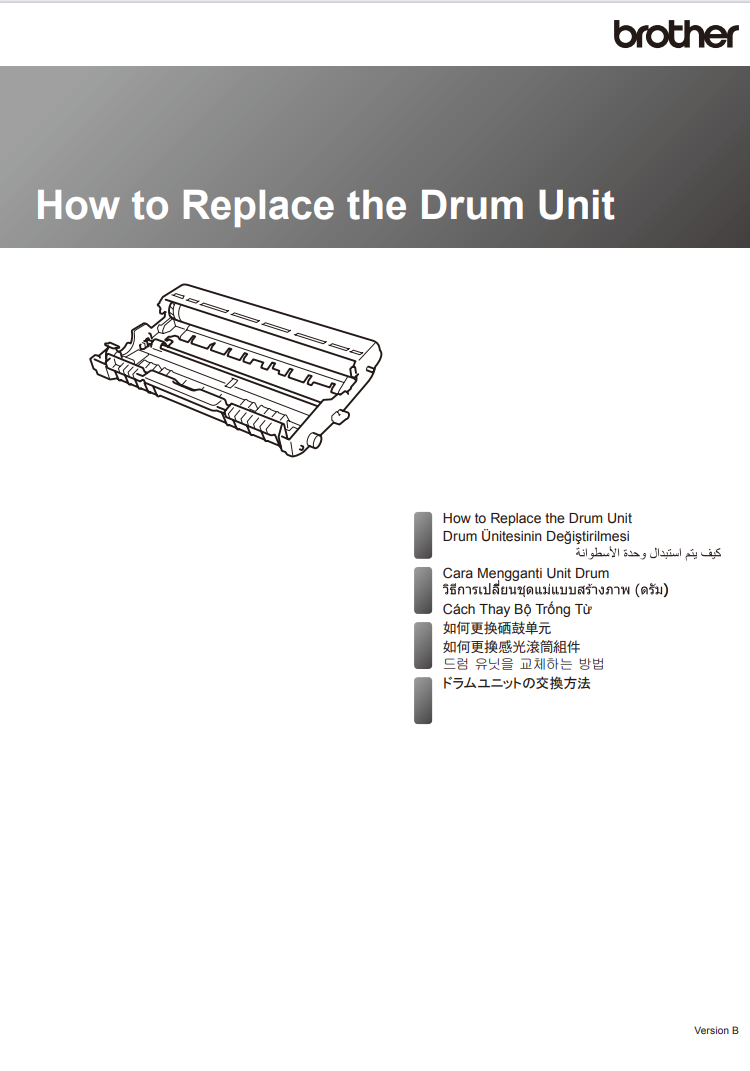 brother

How to Replace the Drum Unit

How to Replace the Drum Unit
Drum Ünitesinin Değiştirilmesi
كيف يتم استبدال وحدة الأسطوانة
Cara Mengganti Unit Drum
วิธีการเปลี่ยนชุดแม่แบบสร้างภาพ (ดรัม)
Cách Thay Bộ Trống Từ
如何更换硒鼓单元
如何更換感光滾筒組件
드럼 유닛을 교체하는 방법
ドラムユニットの交換方法

Version B